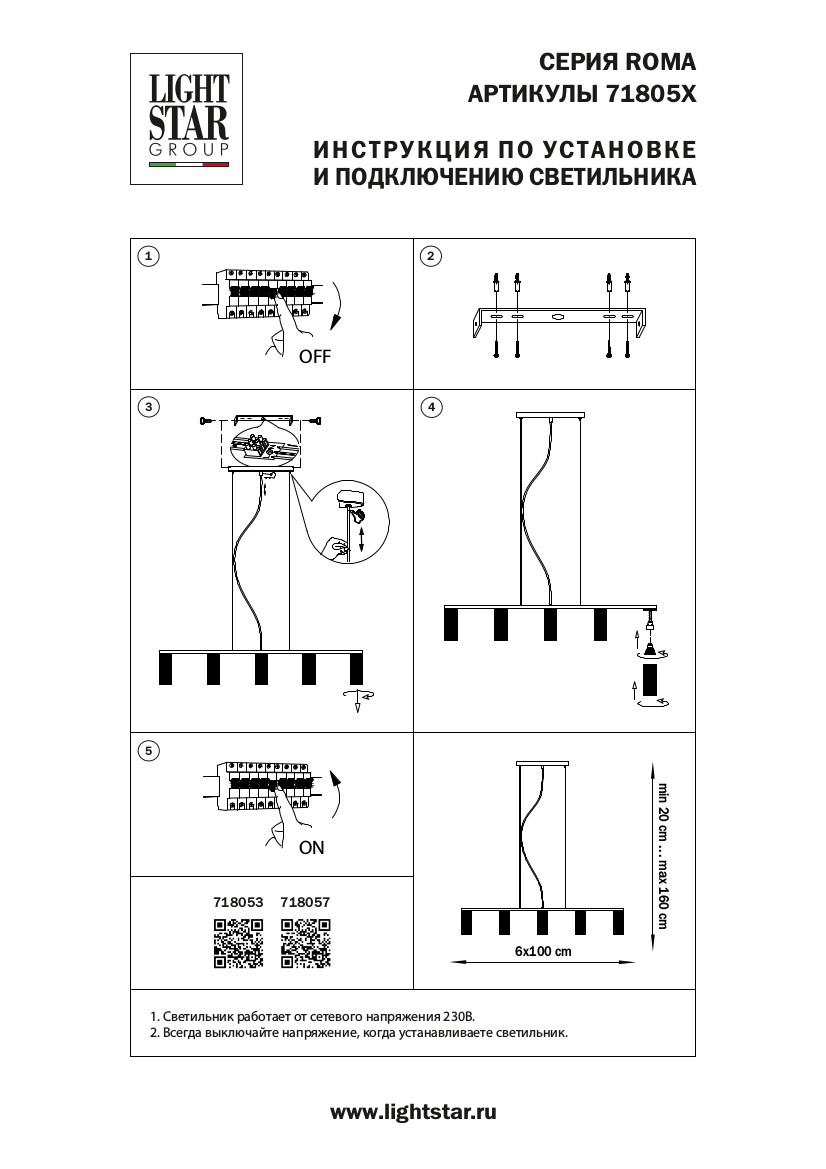 LIGHT STAR GROUP

СЕРИЯ ROMA
АРТИКУЛЫ 71805X

ИНСТРУКЦИЯ ПО УСТАНОВКЕ
И ПОДКЛЮЧЕНИЮ СВЕТИЛЬНИКА

1

OFF

2

3

4

5

ON

718053 718057

min 20 cm ... max 160 cm

6x100 cm

1. Светильник работает от сетевого напряжения 230В.
2. Всегда выключайте напряжение, когда устанавливаете светильник.

www.lightstar.ru