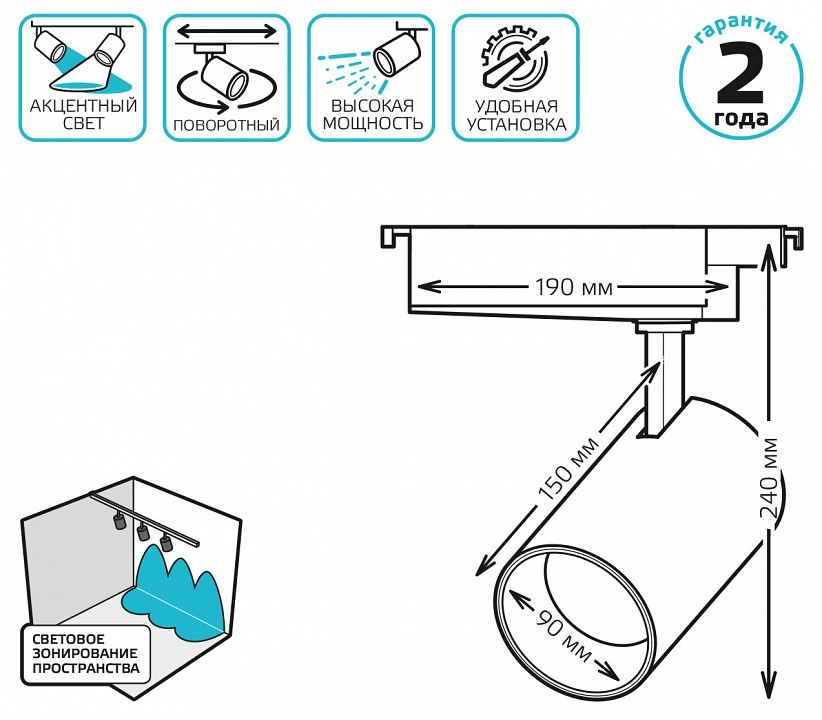 АКЦЕНТНЫЙ СВЕТ

ПОВОРОТНЫЙ

ВЫСОКАЯ МОЩНОСТЬ

УДОБНАЯ УСТАНОВКА

гарантия
2
года

190 мм

150 мм

240 мм

90 мм

СВЕТОВОЕ ЗОНИРОВАНИЕ ПРОСТРАНСТВА