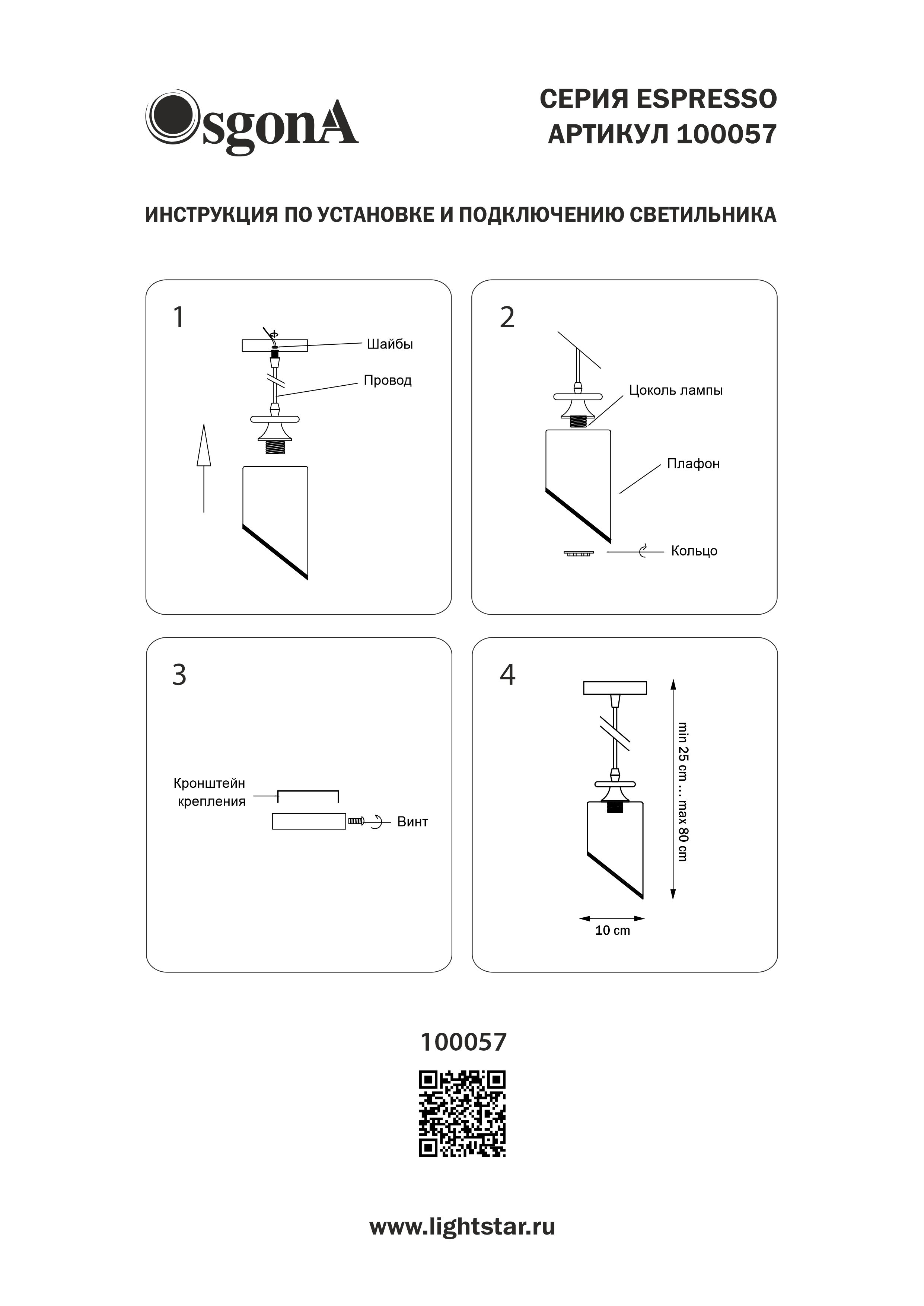 OsgonA

СЕРИЯ ESPRESSO
АРТИКУЛ 100057

ИНСТРУКЦИЯ ПО УСТАНОВКЕ И ПОДКЛЮЧЕНИЮ СВЕТИЛЬНИКА

1
Шайбы
Провод

2
Цоколь лампы
Плафон
Кольцо

3
Кронштейн крепления
Винт

4
min 25 cm ... max 80 cm
10 cm

100057

www.lightstar.ru