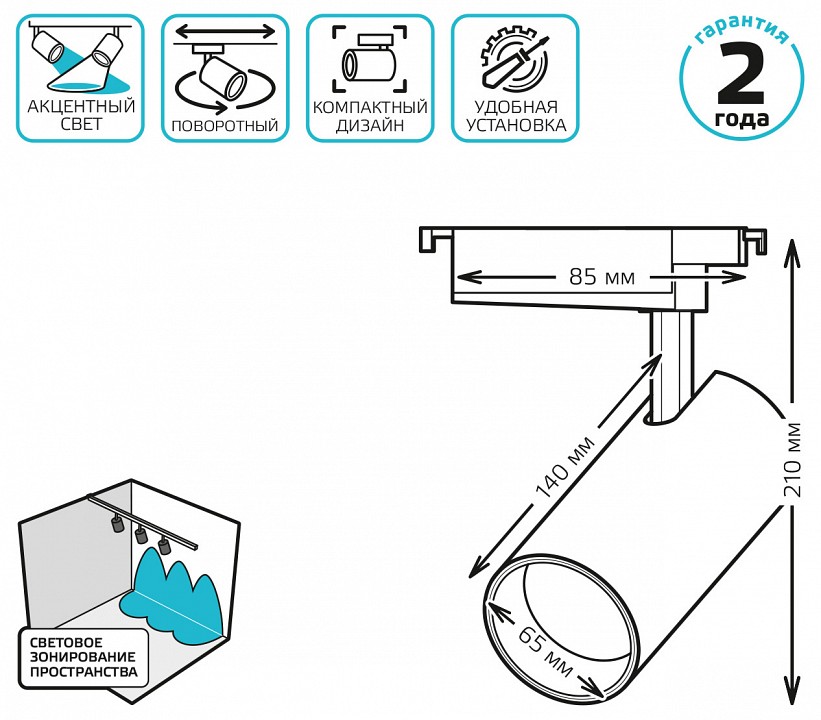 АКЦЕНТНЫЙ СВЕТ

ПОВОРОТНЫЙ

КОМПАКТНЫЙ ДИЗАЙН

УДОБНАЯ УСТАНОВКА

гарантия
2
года

85 мм

140 мм

210 мм

65 мм

СВЕТОВОЕ ЗОНИРОВАНИЕ ПРОСТРАНСТВА